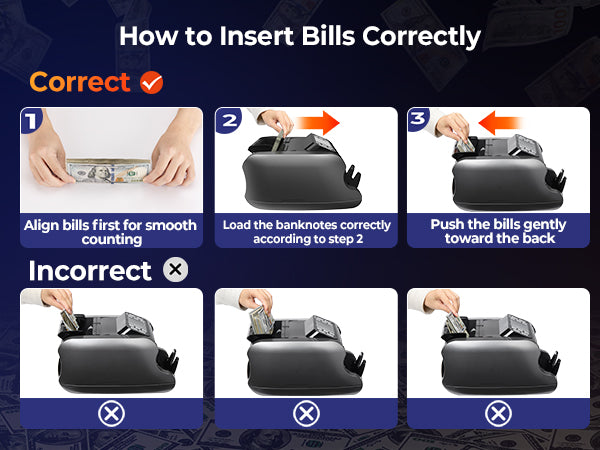 How to Insert Bills Correctly

Correct

1
Align bills first for smooth counting

2
Load the banknotes correctly according to step 2

3
Push the bills gently toward the back

Incorrect