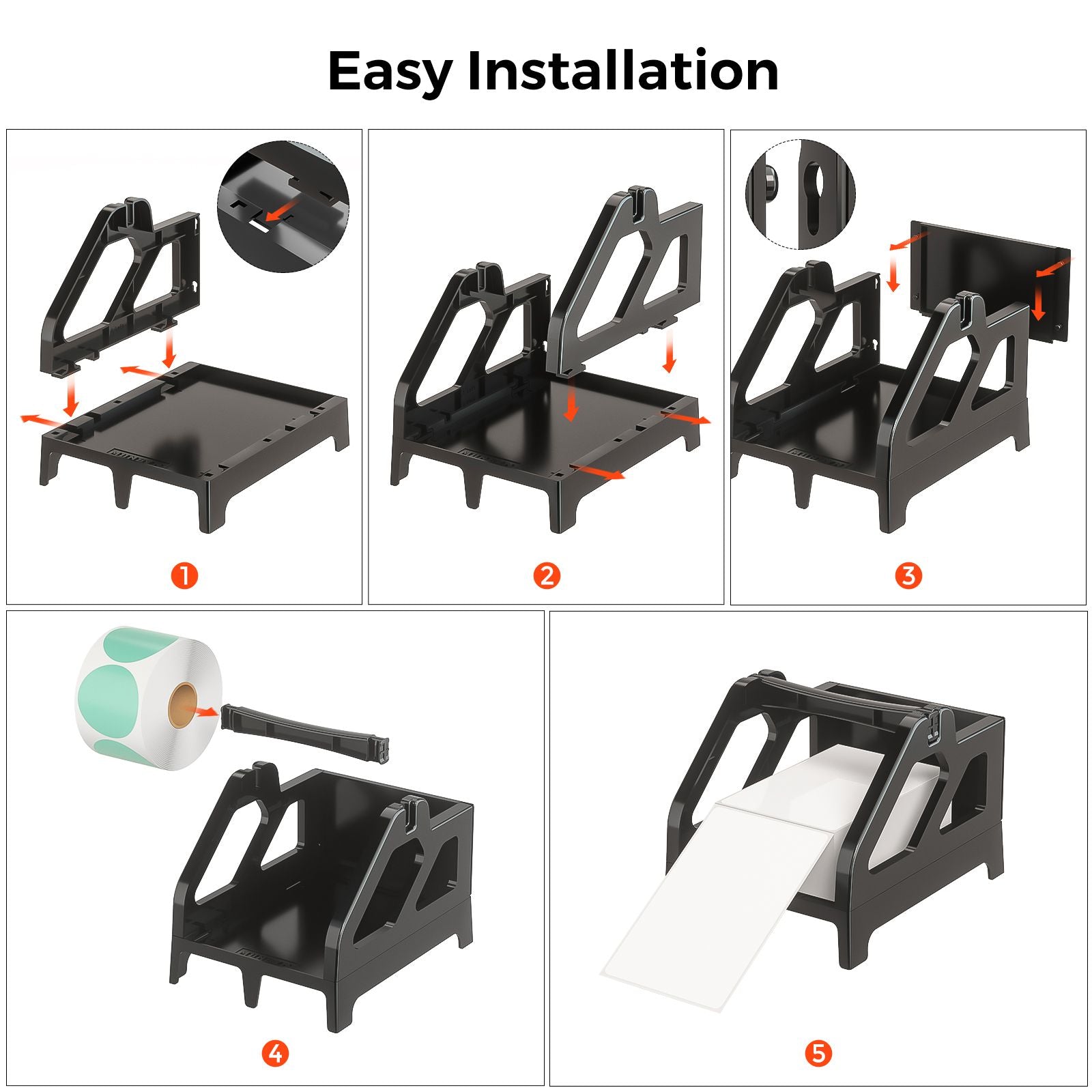 Easy Installation

1

2

3

4

5